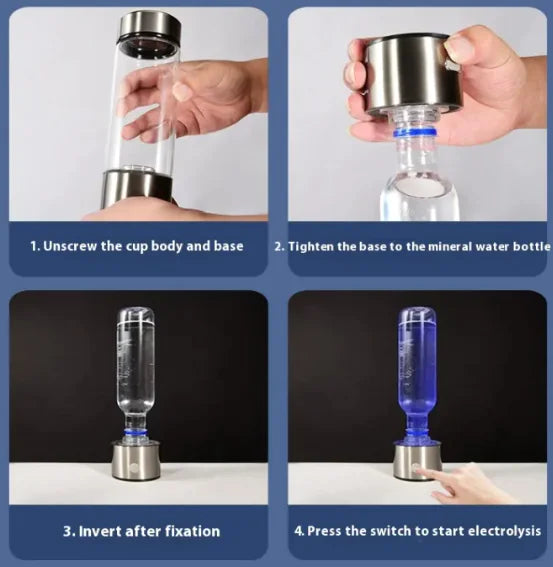 1. Unscrew the cup body and base

2. Tighten the base to the mineral water bottle

3. Invert after fixation

4. Press the switch to start electrolysis