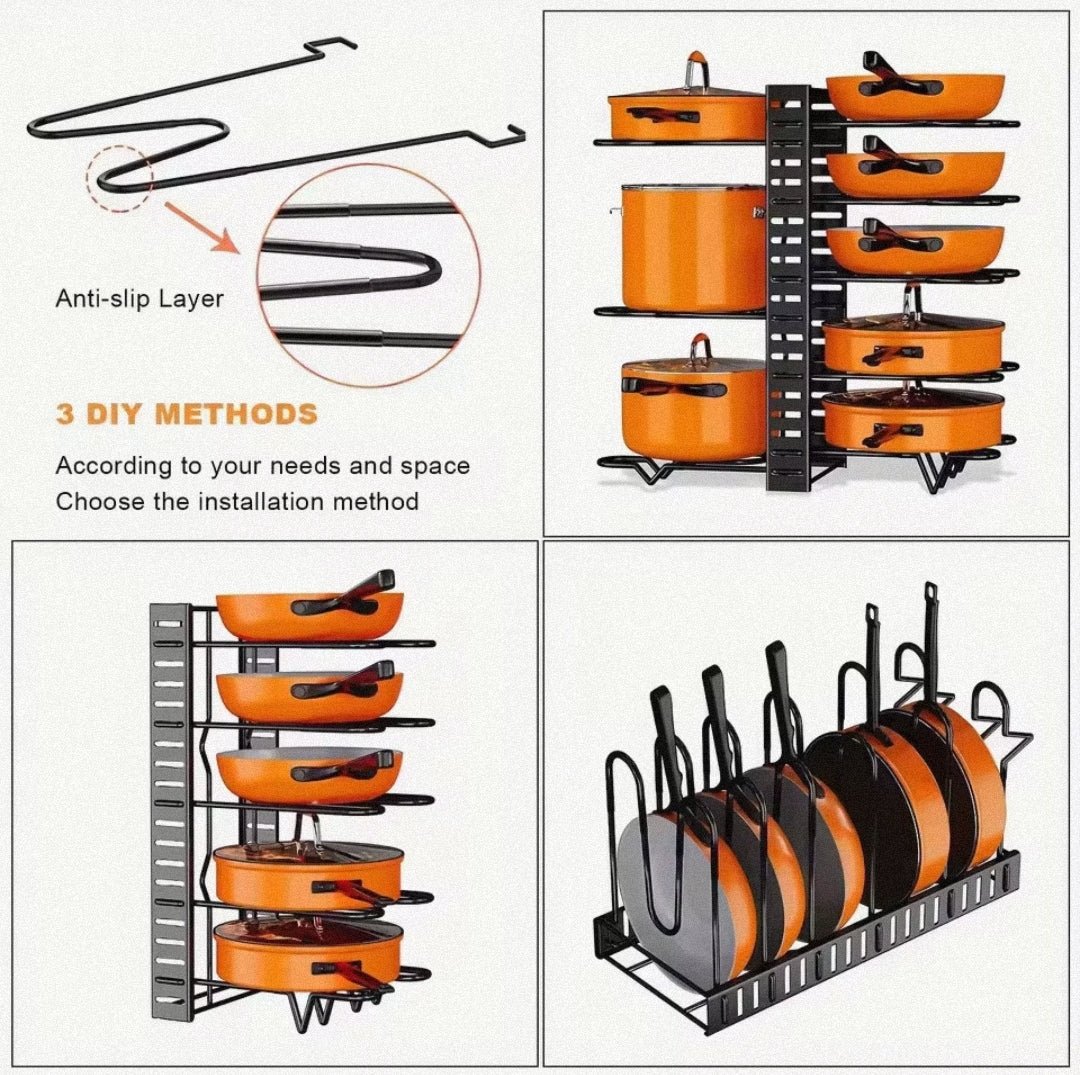 Anti-slip Layer

3 DIY METHODS

According to your needs and space
Choose the installation method