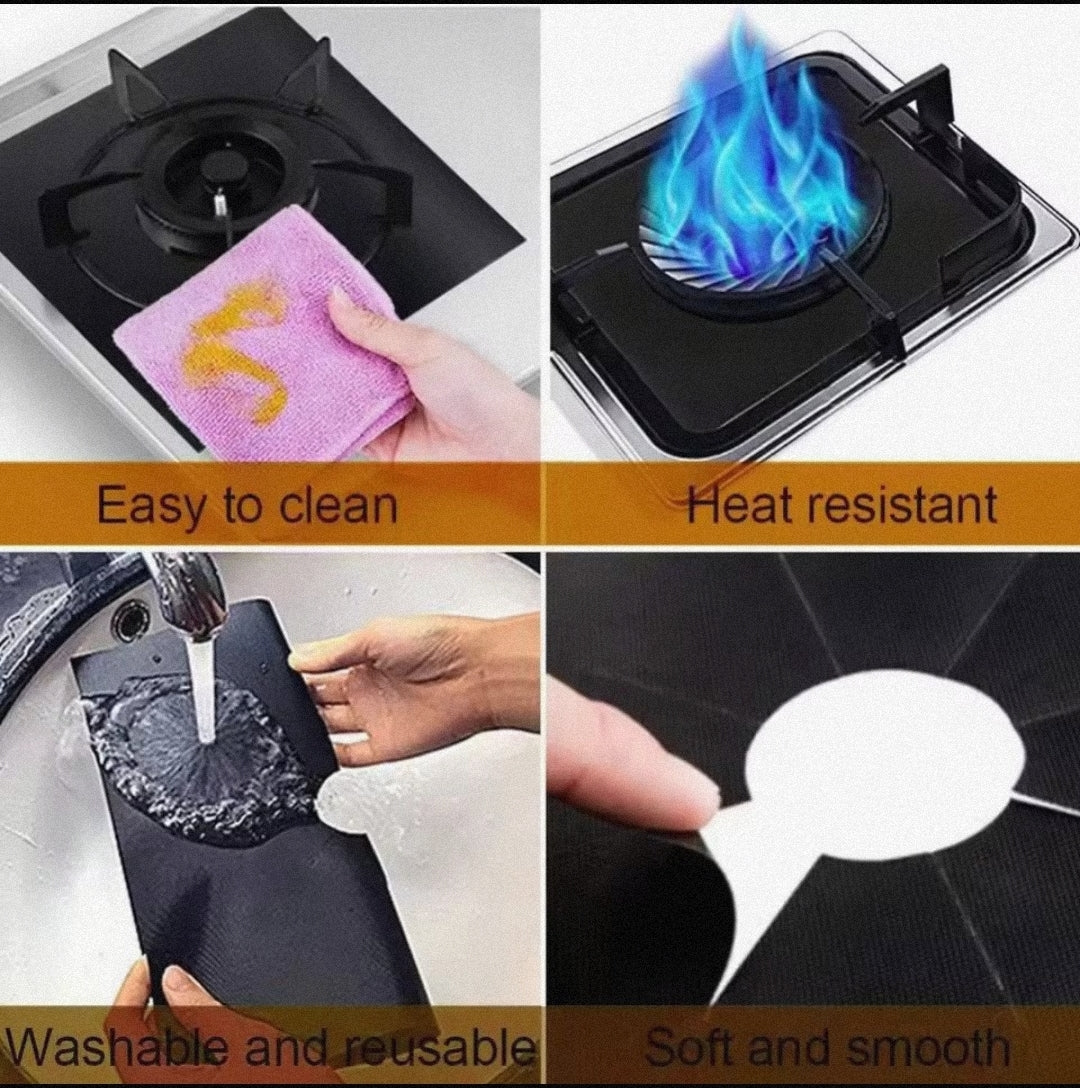 Easy to clean

Heat resistant

Washable and reusable

Soft and smooth