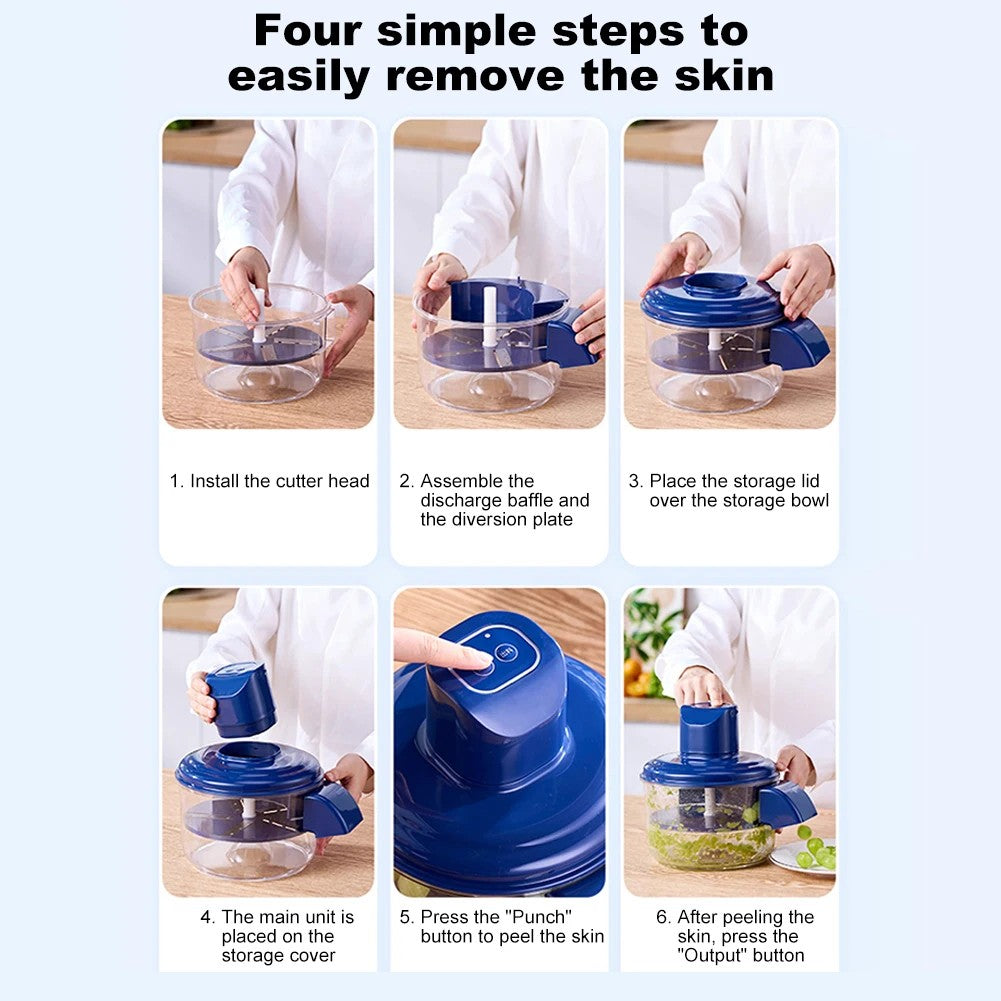 Four simple steps to easily remove the skin

1. Install the cutter head

2. Assemble the discharge baffle and the diversion plate

3. Place the storage lid over the storage bowl

4. The main unit is placed on the storage cover

5. Press the "Punch" button to peel the skin

6. After peeling the skin, press the "Output" button