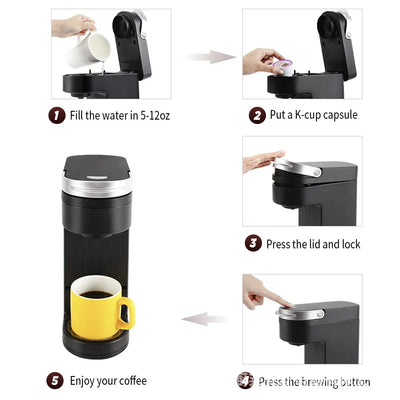 1 Fill the water in 5-12oz

2 Put a K-cup capsule

3 Press the lid and lock

4 Press the brewing button

5 Enjoy your coffee